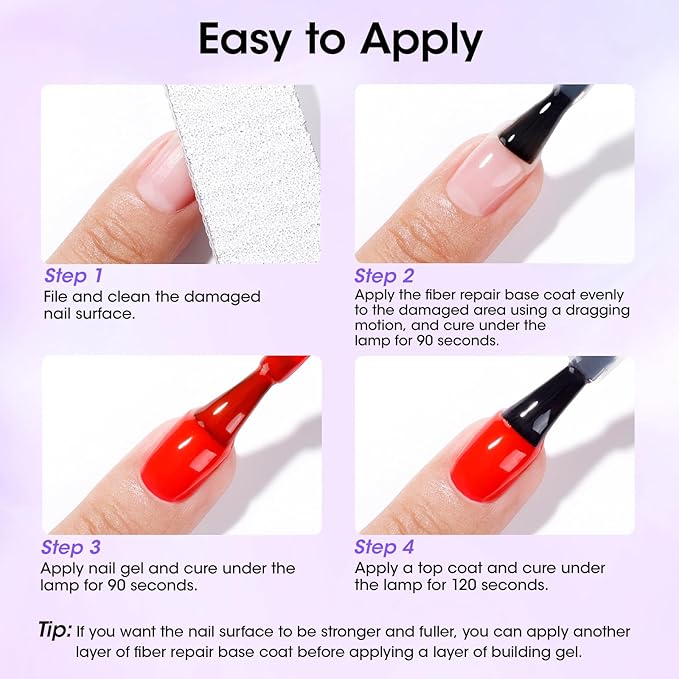 Easy to Apply

Step 1
File and clean the damaged nail surface.

Step 2
Apply the fiber repair base coat evenly to the damaged area using a dragging motion, and cure under the lamp for 90 seconds.

Step 3
Apply nail gel and cure under the lamp for 90 seconds.

Step 4
Apply a top coat and cure under the lamp for 120 seconds.

Tip: If you want the nail surface to be stronger and fuller, you can apply another layer of fiber repair base coat before applying a layer of building gel.